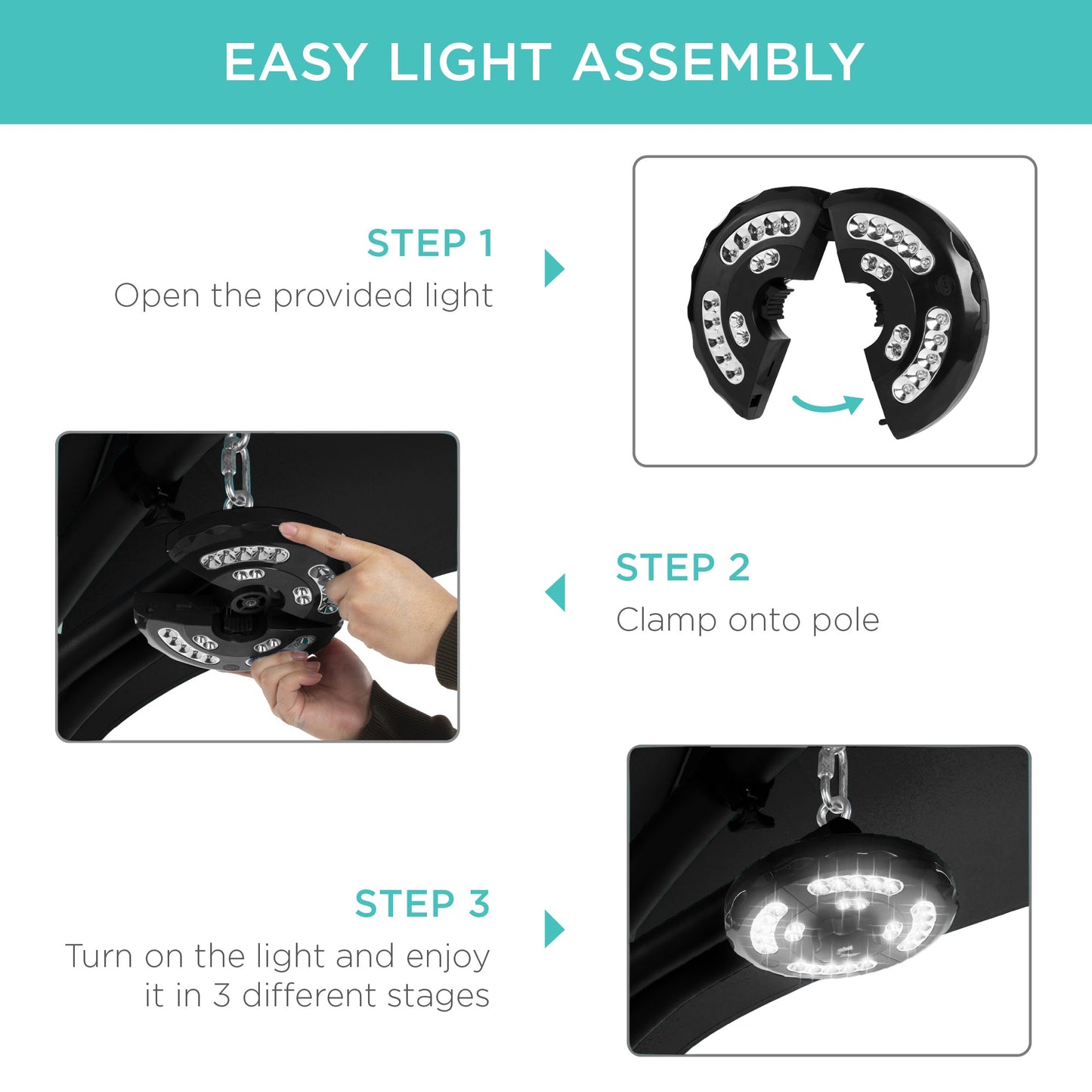 EASY LIGHT ASSEMBLY

STEP 1
Open the provided light

STEP 2
Clamp onto pole

STEP 3
Turn on the light and enjoy it in 3 different stages